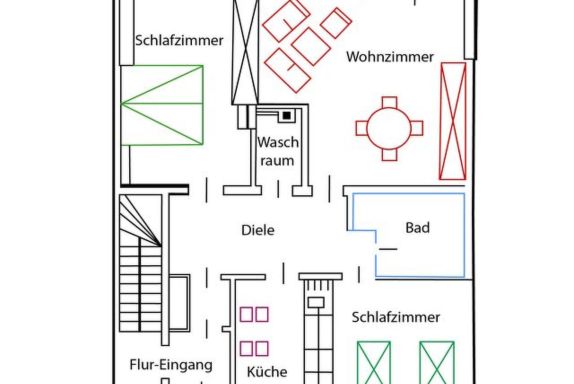 Schlafzimmer

Wohnzimmer

Wasch
raum

Diele

Bad

Schlafzimmer

Flur-Eingang

Küche